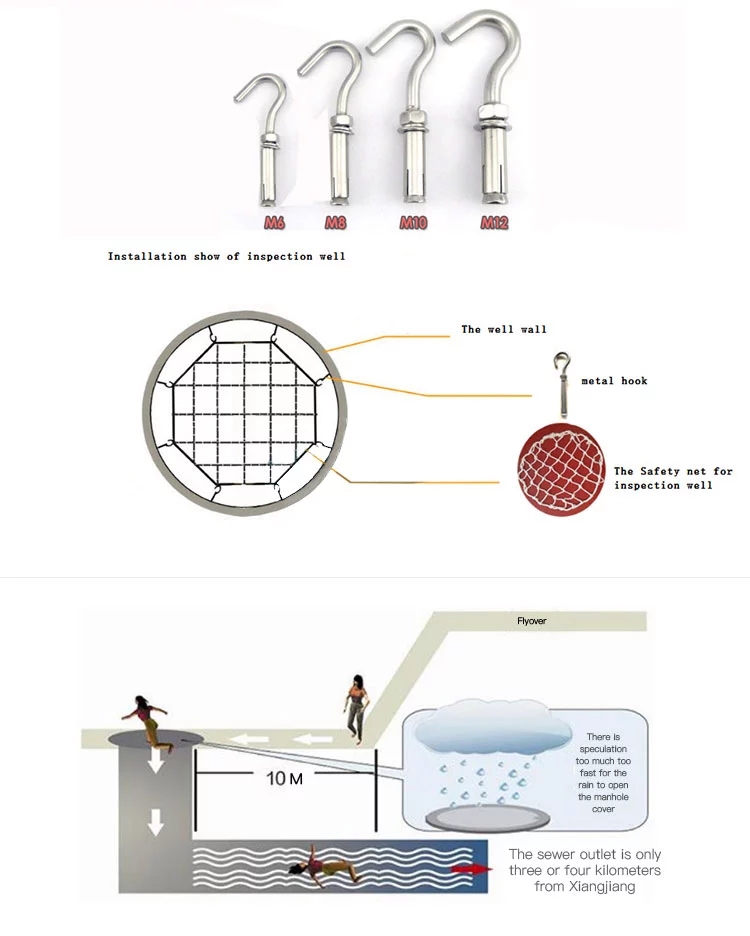 M6 M8 M10 M12

Installation show of inspection well

The well wall

metal hook

The Safety net for inspection well

Flyover

10 M

There is speculation too much too fast for the rain to open the manhole cover

The sewer outlet is only three or four kilometers from Xiangjiang